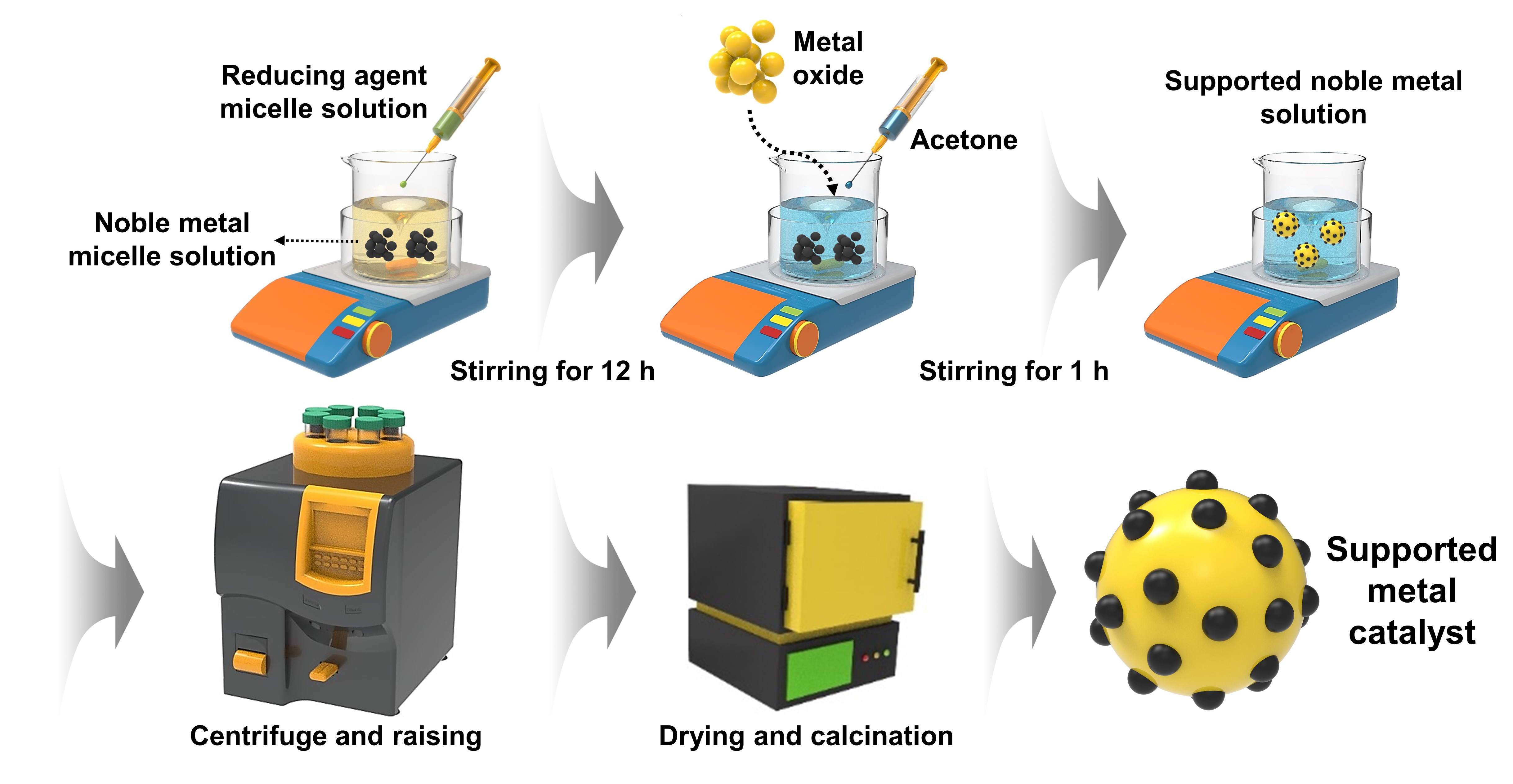 Reducing agent micelle solution

Noble metal micelle solution

Stirring for 12 h

Metal oxide

Acetone

Stirring for 1 h

Supported noble metal solution

Centrifuge and raising

Drying and calcination

Supported metal catalyst